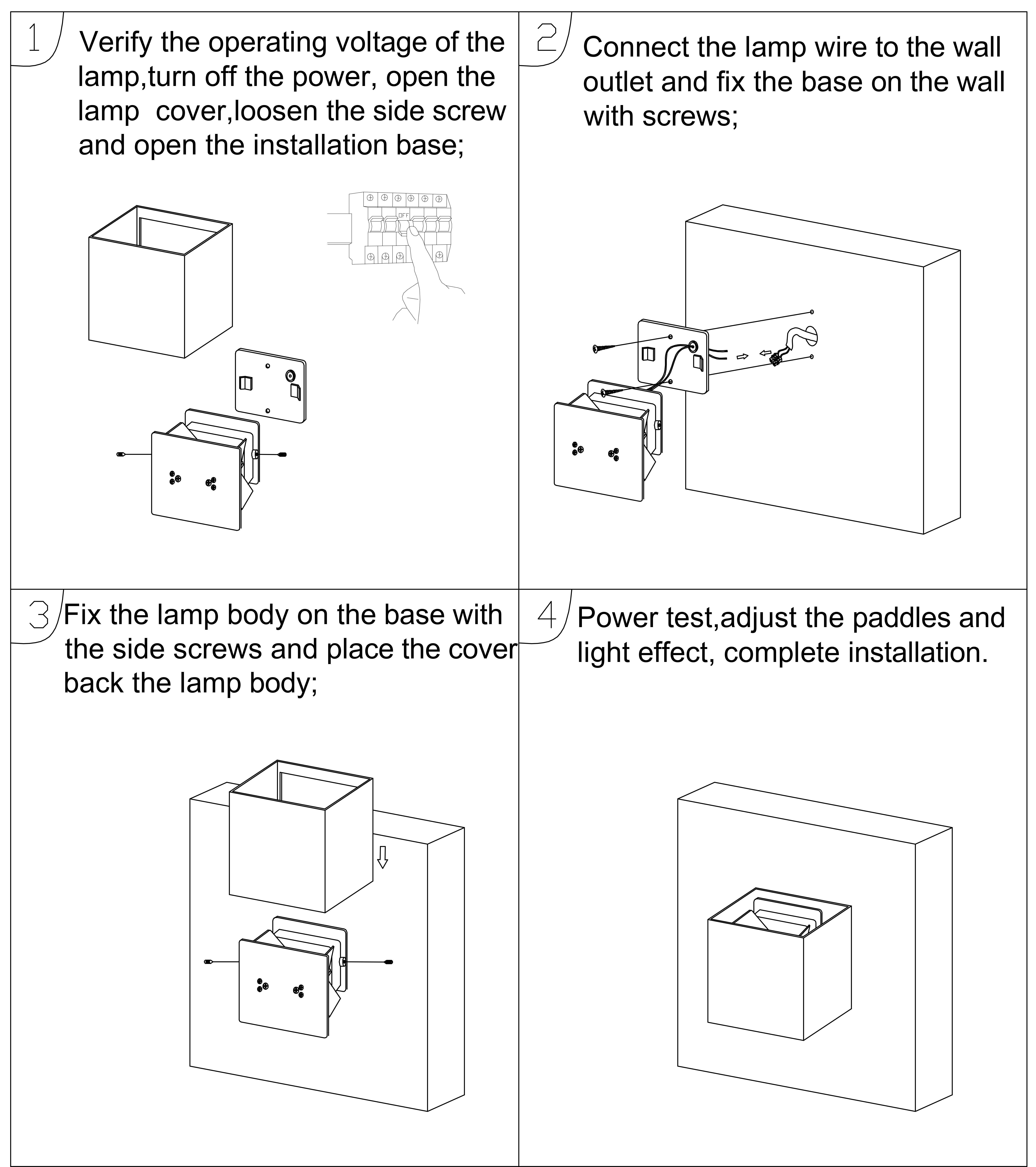 1 Verify the operating voltage of the lamp,turn off the power, open the lamp cover,loosen the side screw and open the installation base;

OFF

2 Connect the lamp wire to the wall outlet and fix the base on the wall with screws;

3 Fix the lamp body on the base with the side screws and place the cover back the lamp body;

4 Power test,adjust the paddles and light effect, complete installation.