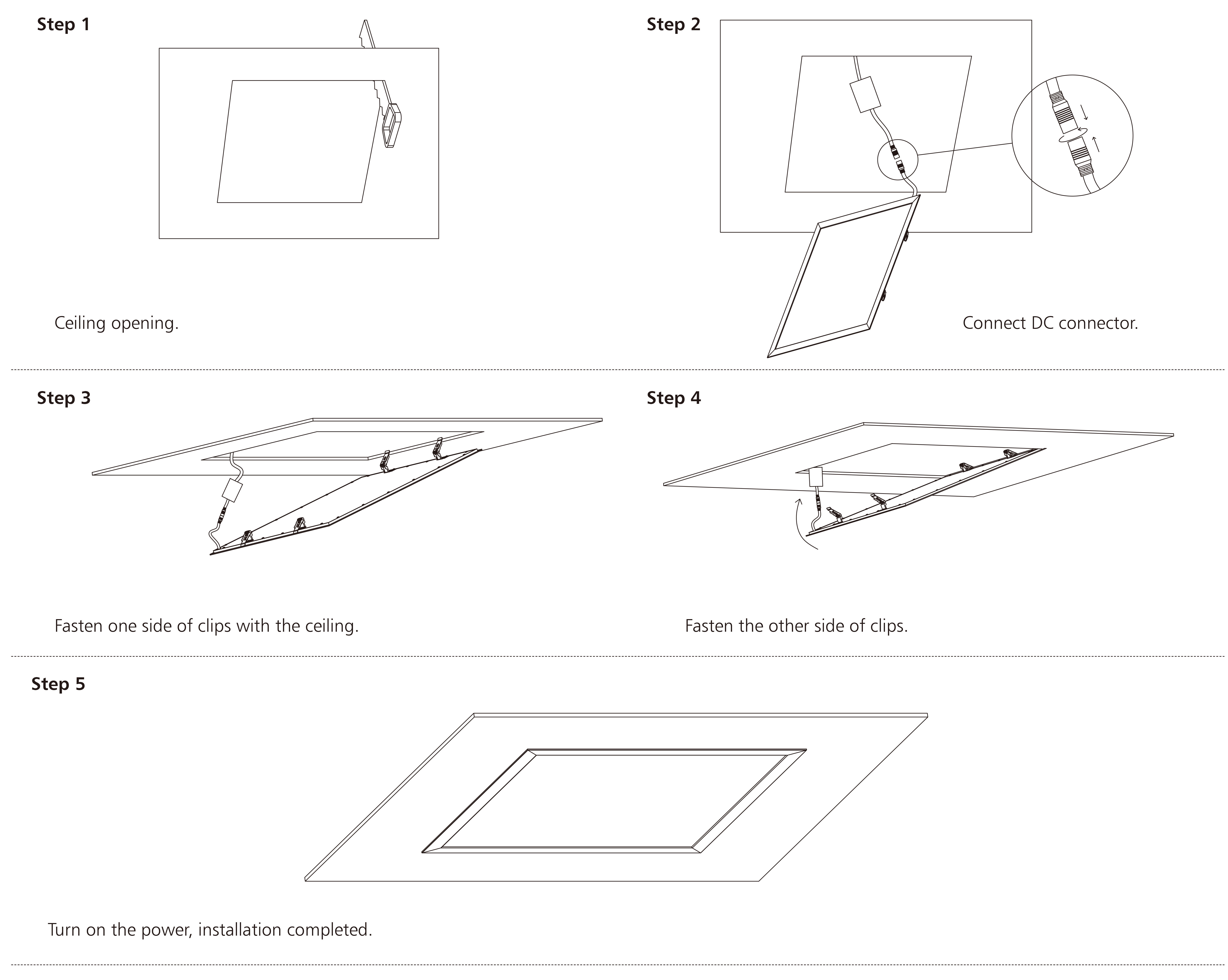 Step 1

Ceiling opening.

Step 2

Connect DC connector.

Step 3

Fasten one side of clips with the ceiling.

Step 4

Fasten the other side of clips.

Step 5

Turn on the power, installation completed.